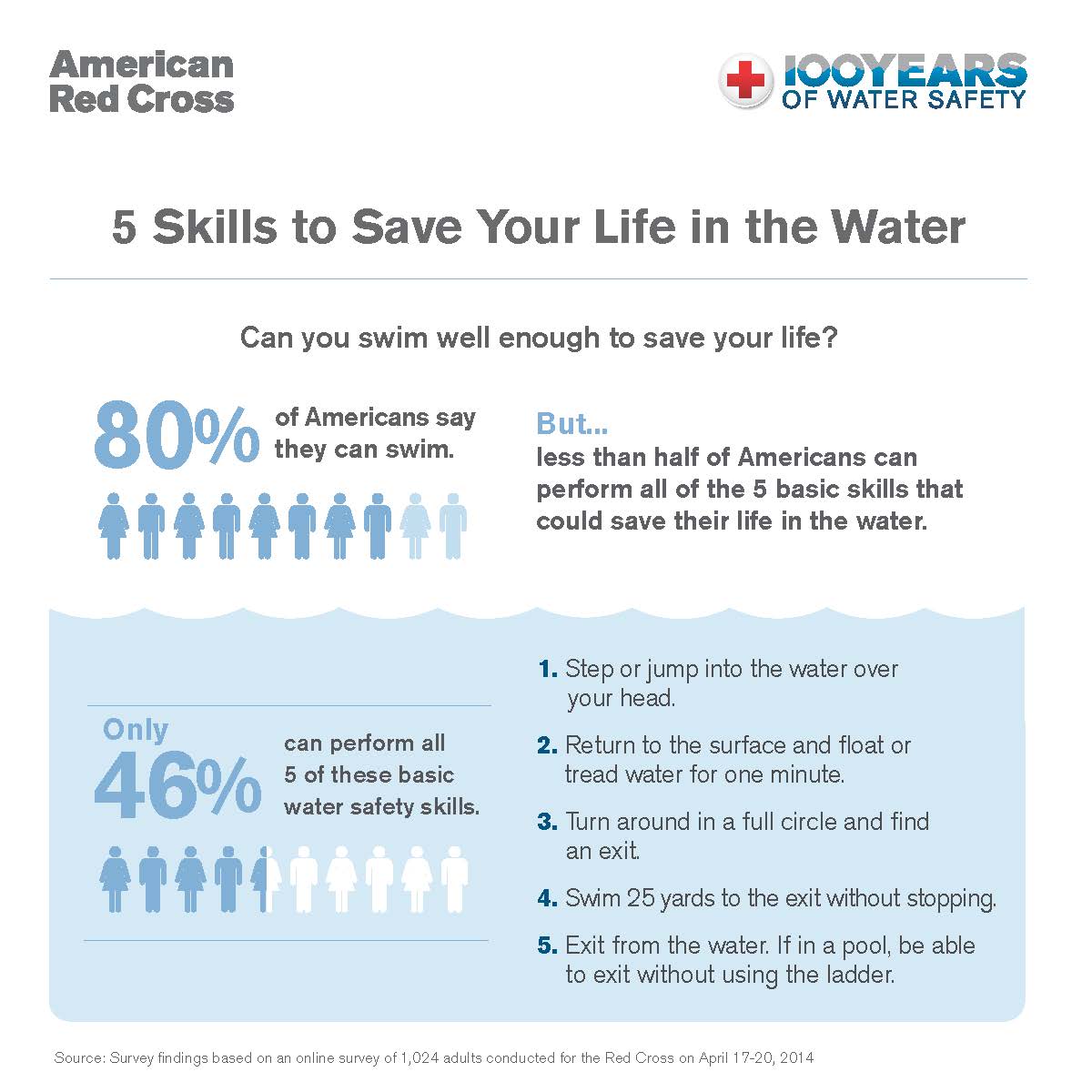 American Red Cross

100 YEARS OF WATER SAFETY

5 Skills to Save Your Life in the Water

Can you swim well enough to save your life?

80% of Americans say they can swim.

But...
less than half of Americans can perform all of the 5 basic skills that could save their life in the water.

Only 46% can perform all 5 of these basic water safety skills.

1. Step or jump into the water over your head.

2. Return to the surface and float or tread water for one minute.

3. Turn around in a full circle and find an exit.

4. Swim 25 yards to the exit without stopping.

5. Exit from the water. If in a pool, be able to exit without using the ladder.

Source: Survey findings based on an online survey of 1,024 adults conducted for the Red Cross on April 17-20, 2014